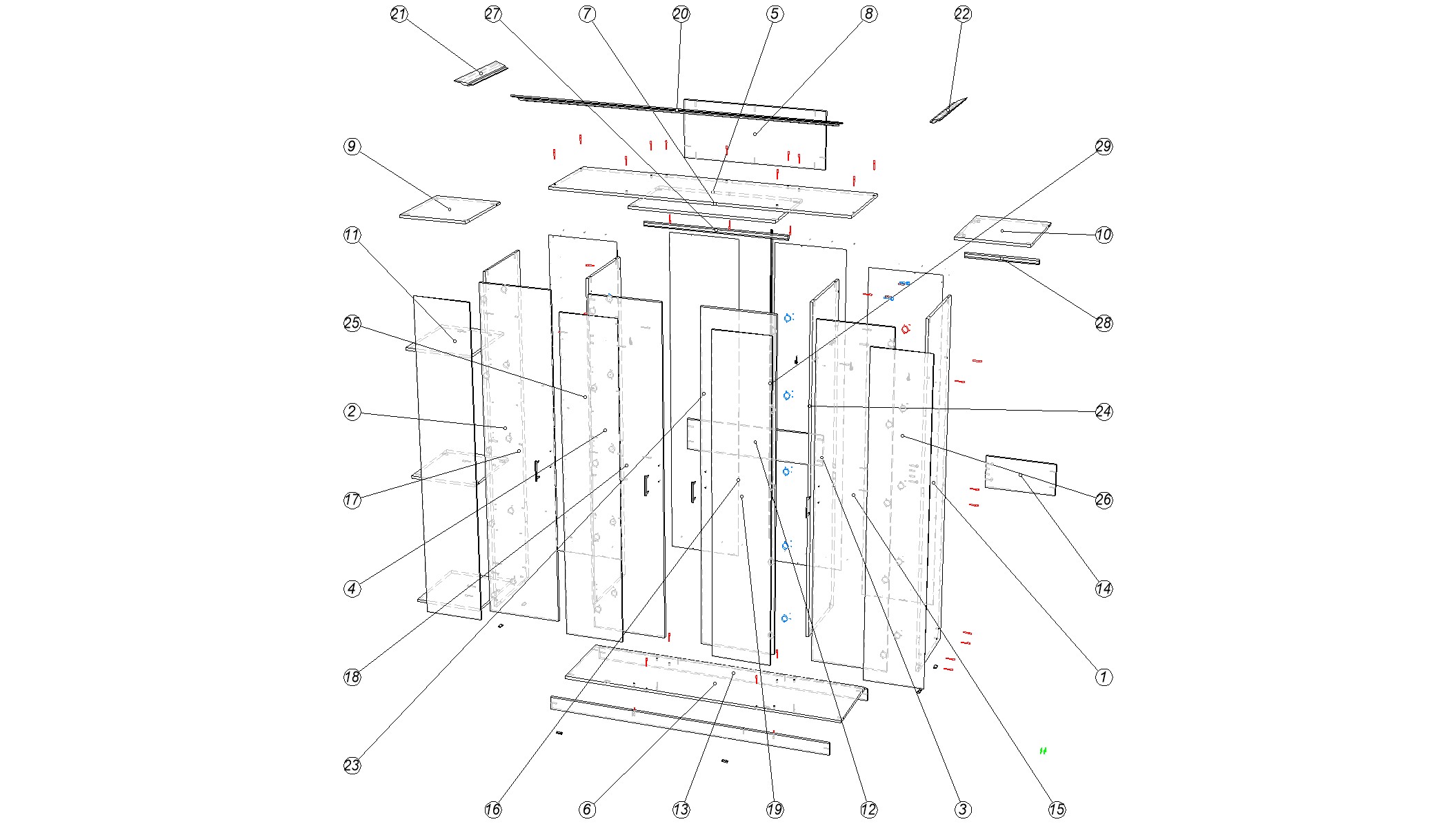 21 27 7 20 5 8 22

9

29

11

10

25

28

2

24

17

26

4

14

18

1

23

16 6 13 19 12 3 15