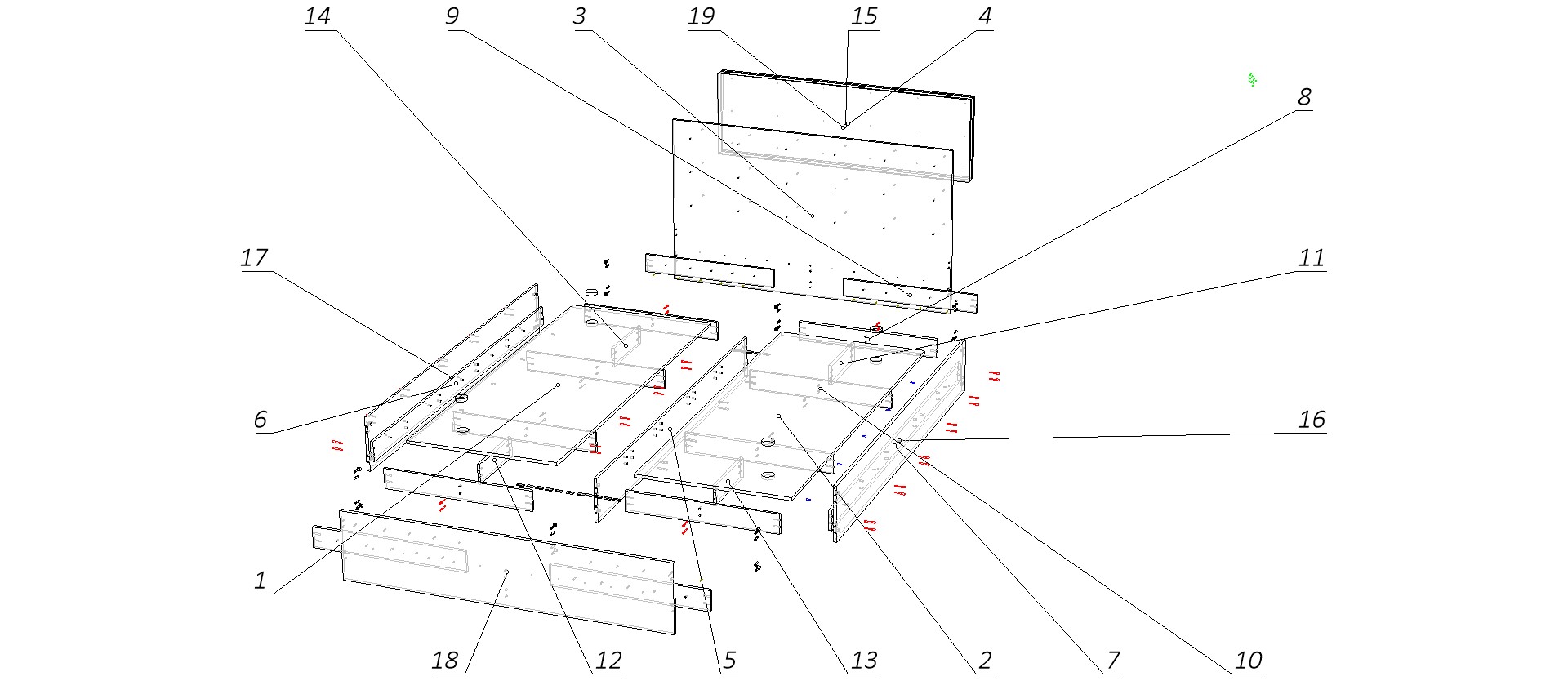 14
9
3
19
15
4
8
17
11
6
16
1
18
12
5
13
2
7
10